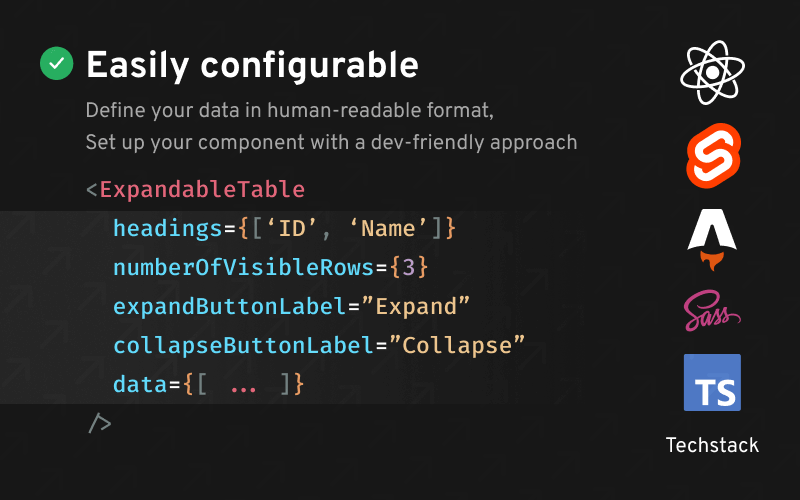 Easily configurable

Define your data in human-readable format,
Set up your component with a dev-friendly approach

<ExpandableTable
  headings={['ID', 'Name']}
  numberOfVisibleRows={3}
  expandButtonLabel="Expand"
  collapseButtonLabel="Collapse"
  data={[ ... ]}
/>

Sass

TS

Techstack